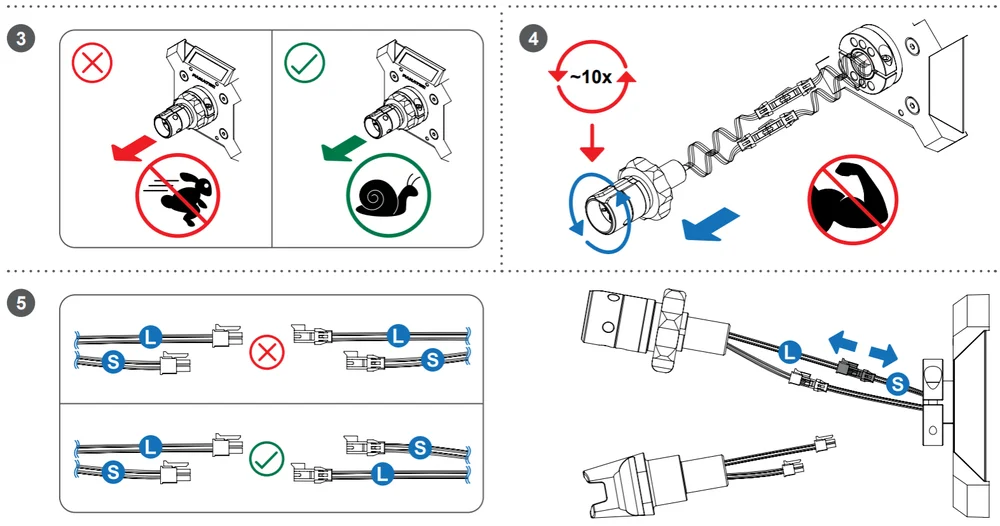 3

4

~10x

5

L

S

L

S

L

S

S

L

L

S