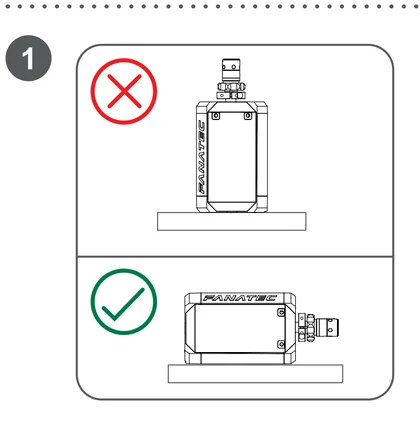 1

FANATEC

FANATEC