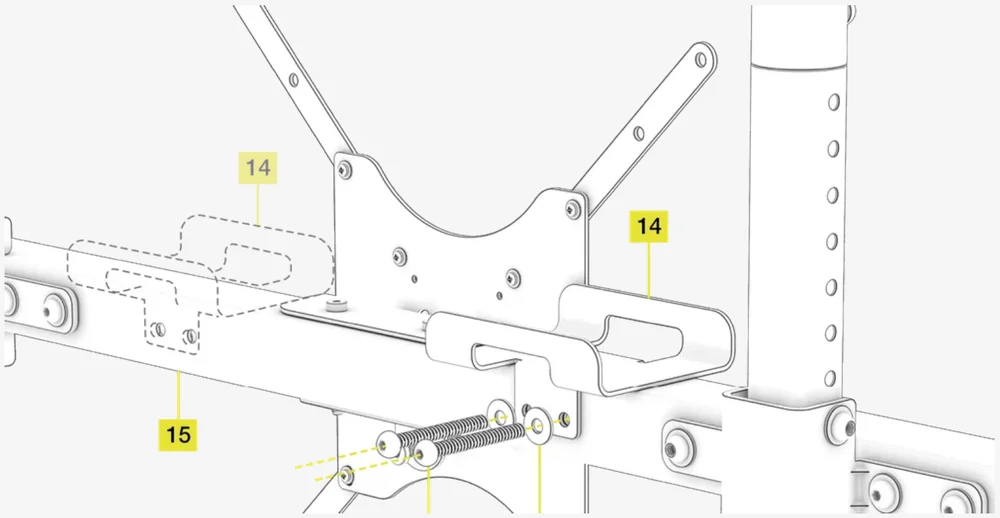 14

14

15