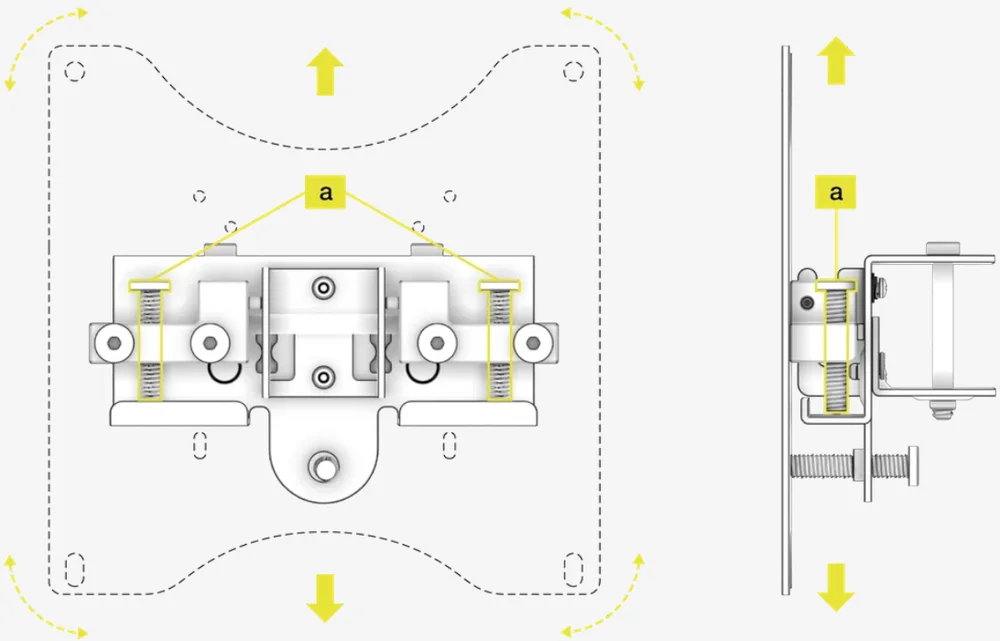 a

a