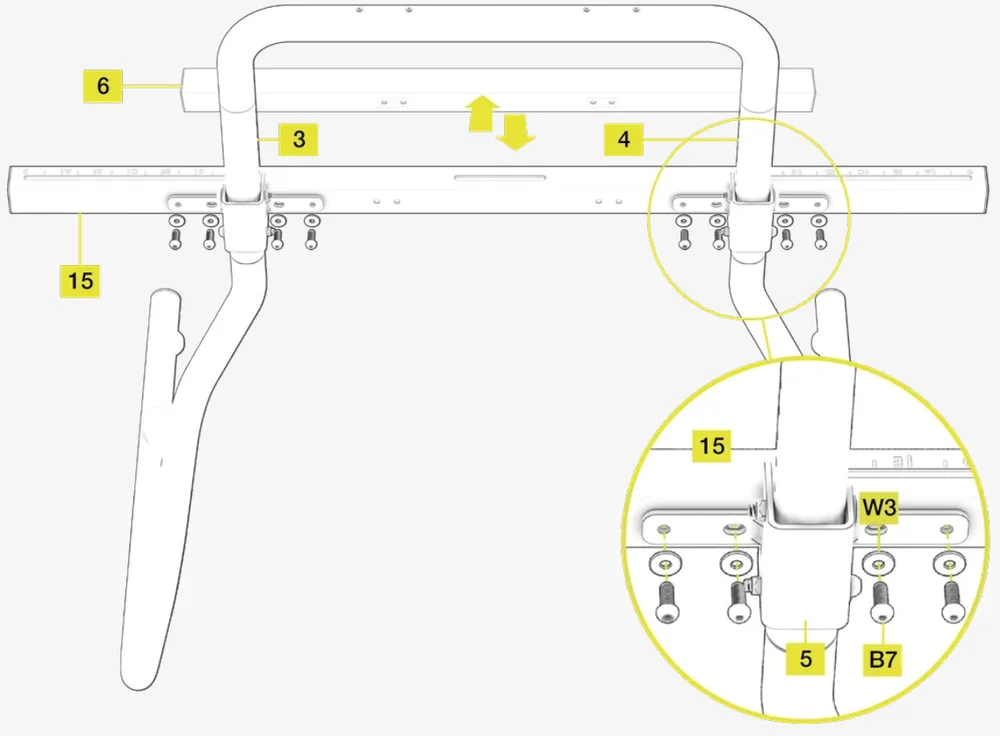 6

3

4

15

15

W3

5

B7