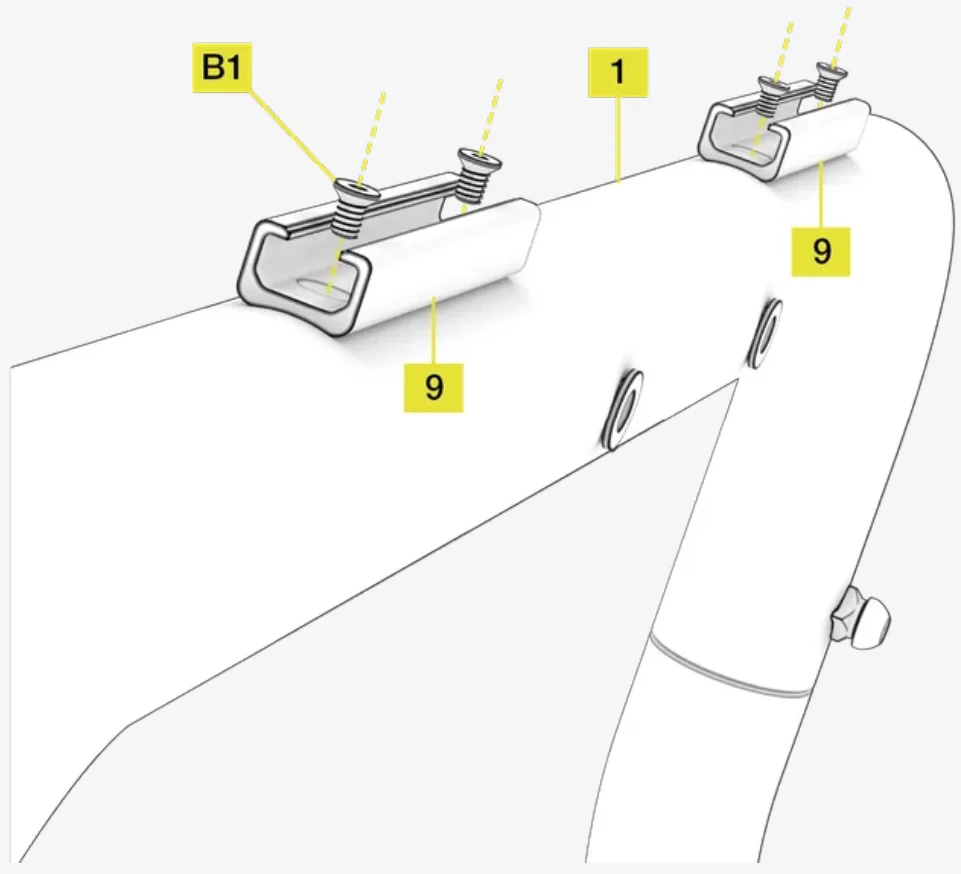 B1

1

9

9