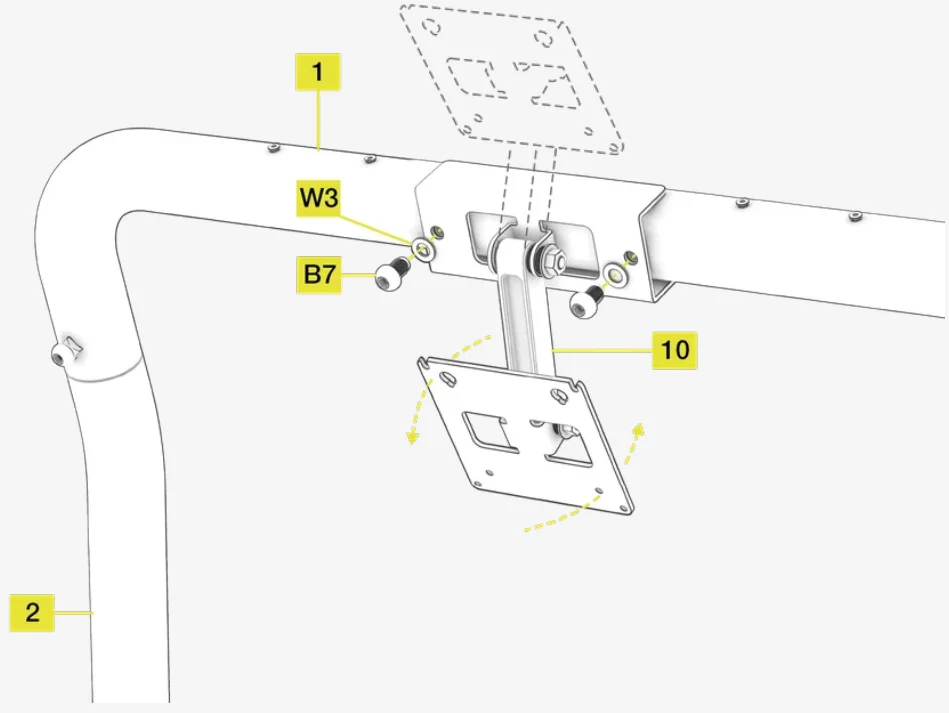 1
W3
B7
10
2