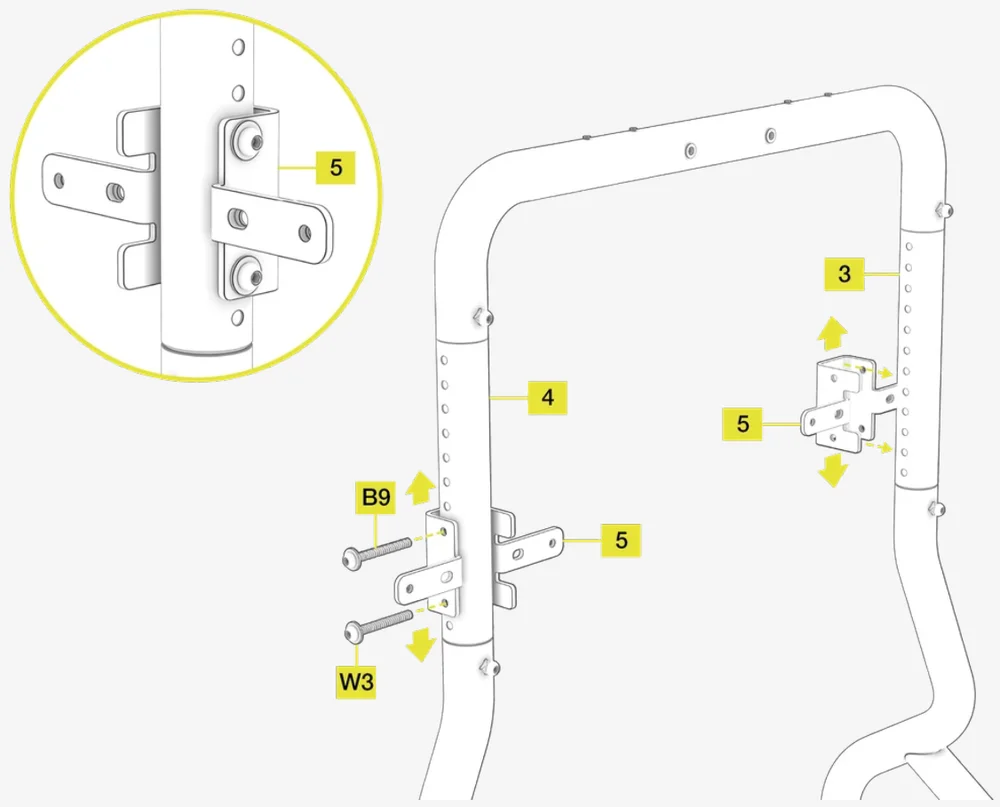 5
3
4
5
B9
5
W3