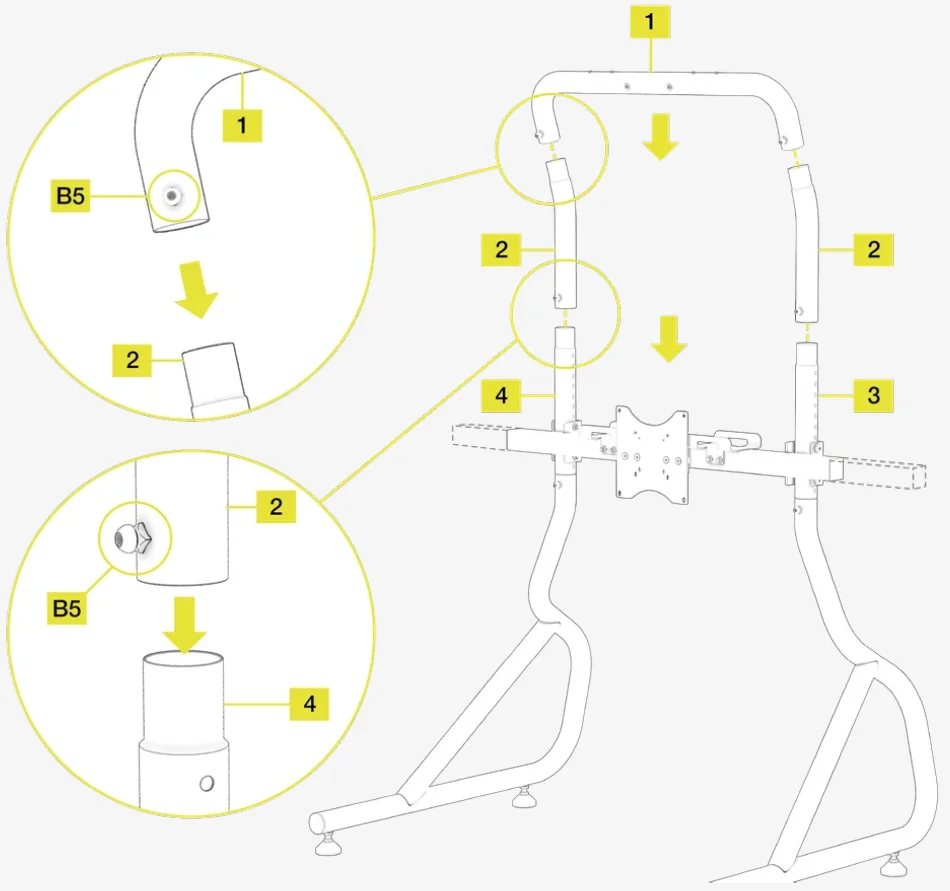 1
1
B5
2
2
2
4
3
2
B5
4