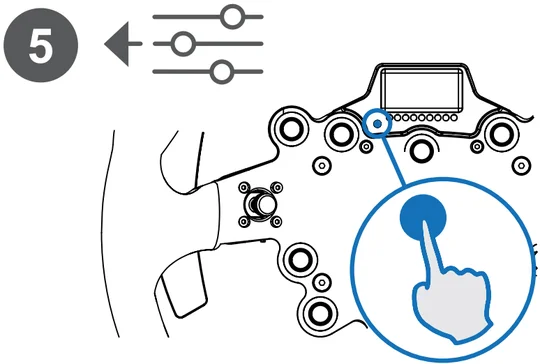 5