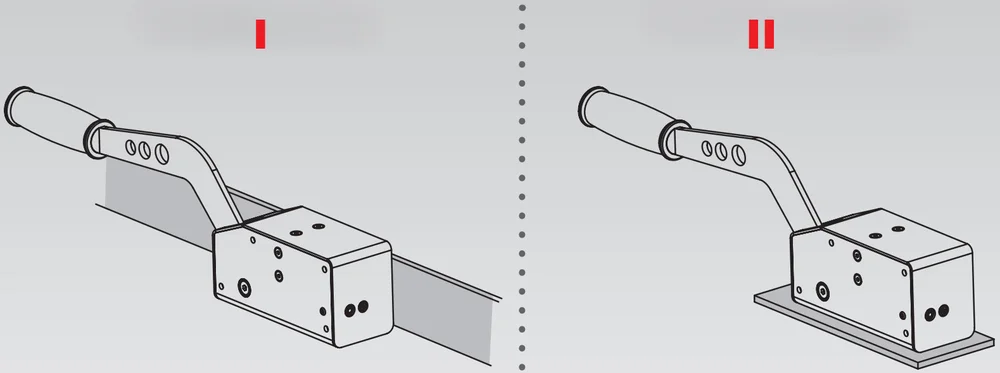 I

II