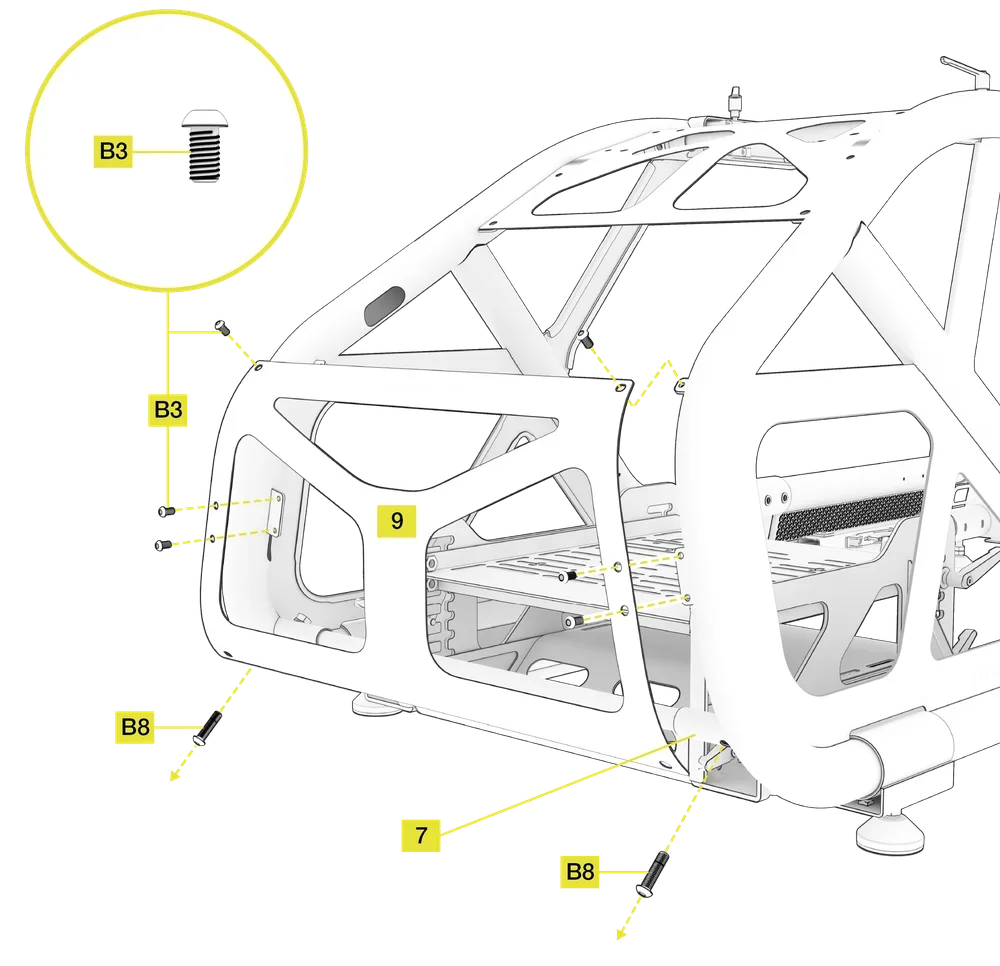 B3

B3

9

B8

7

B8