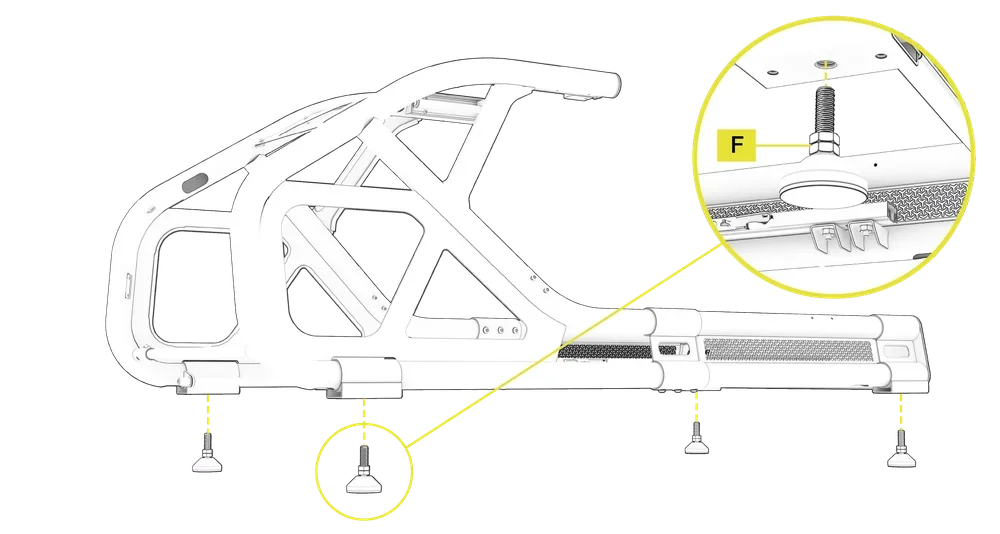 F