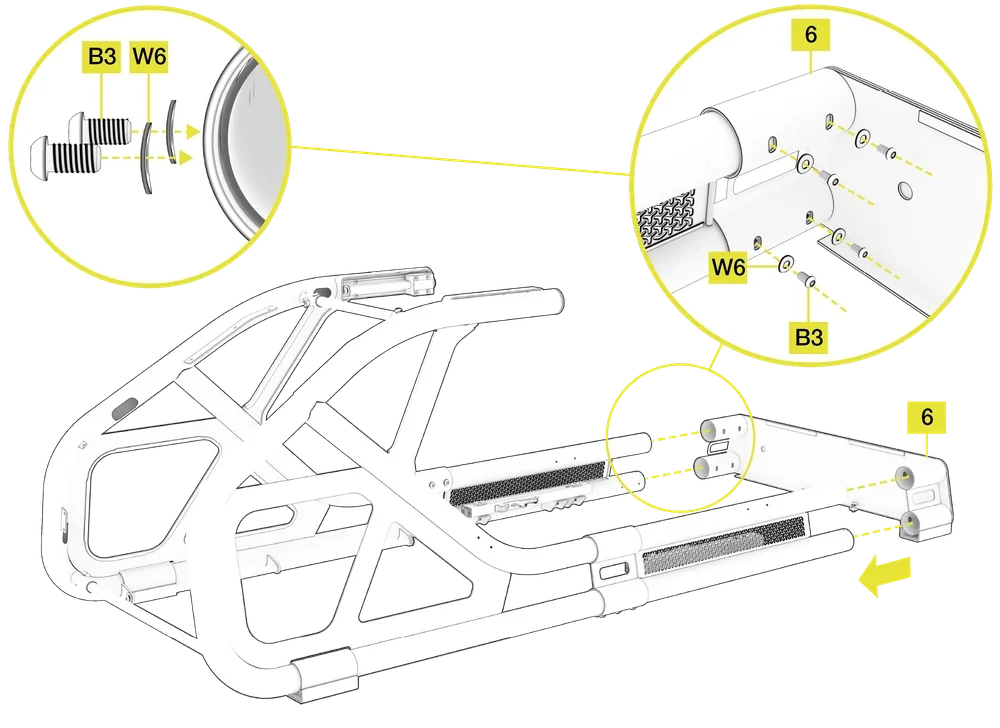 B3
W6

6

W6

B3

6