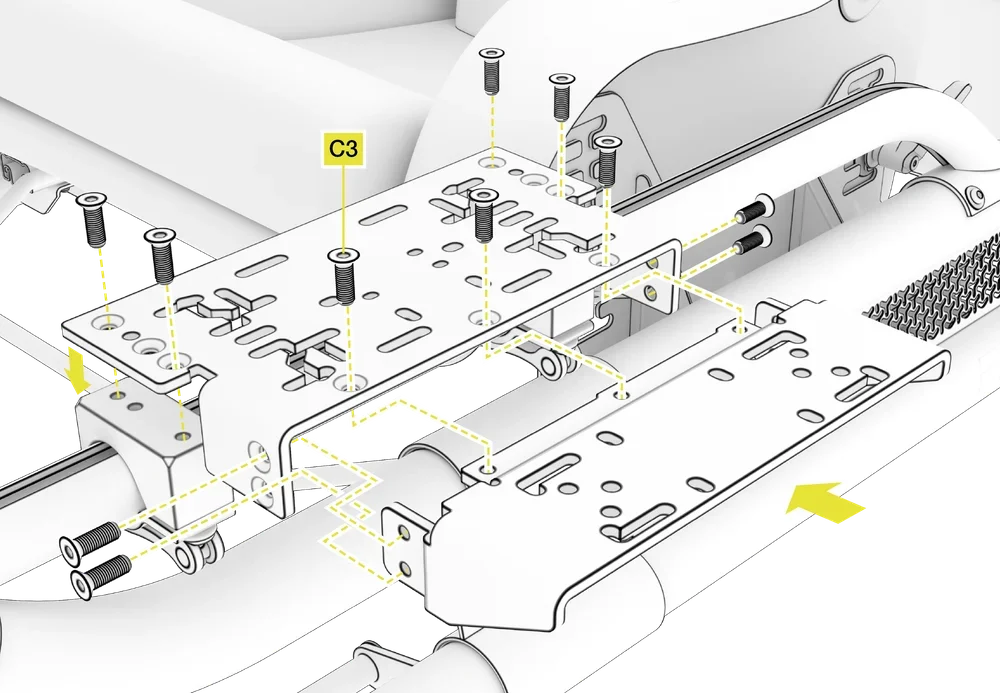 C3