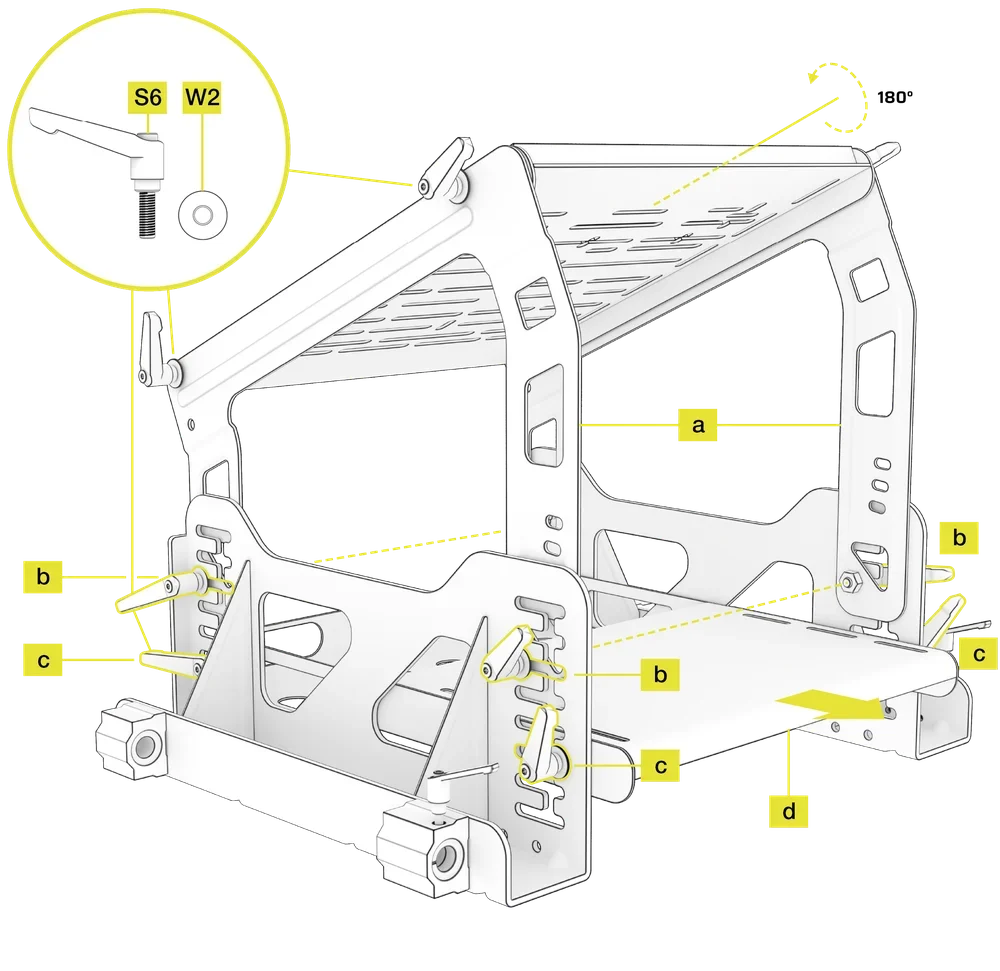 S6
W2
180°
a
b
b
c
b
c
c
d