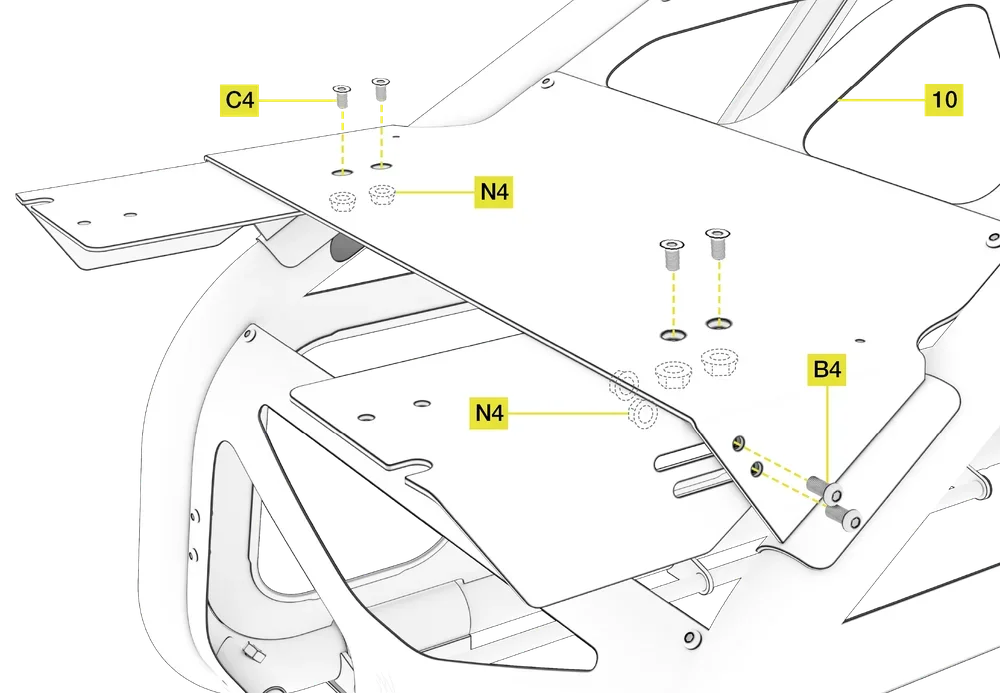 C4
10
N4
B4
N4