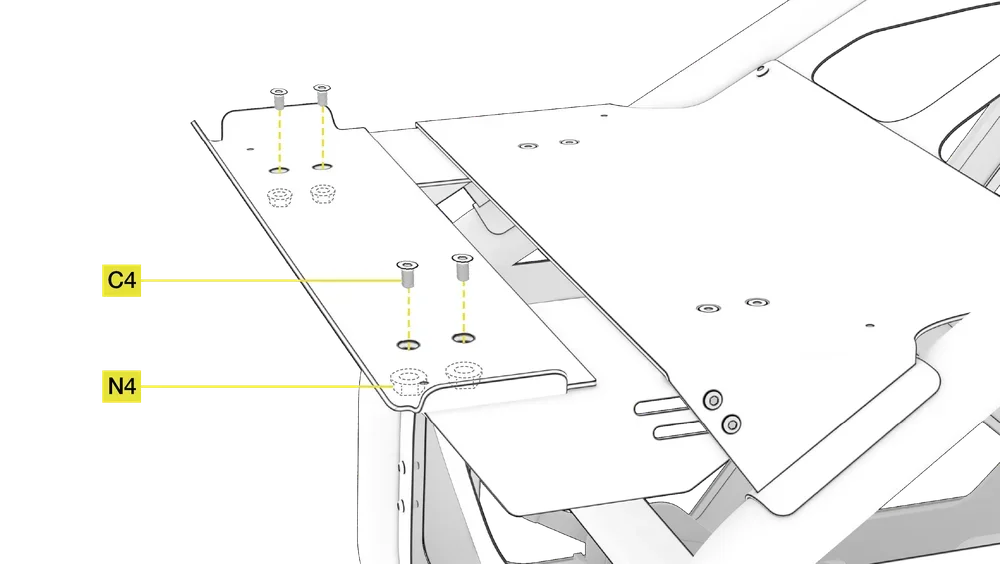 C4

N4