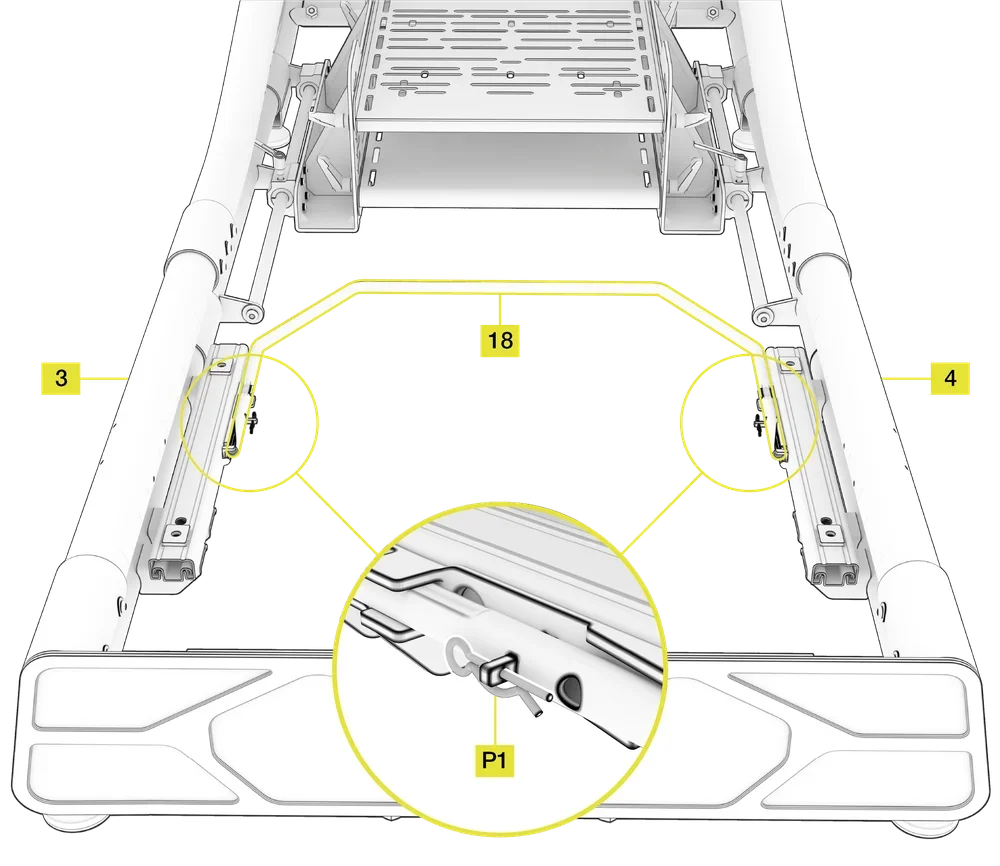 18
3
4
P1