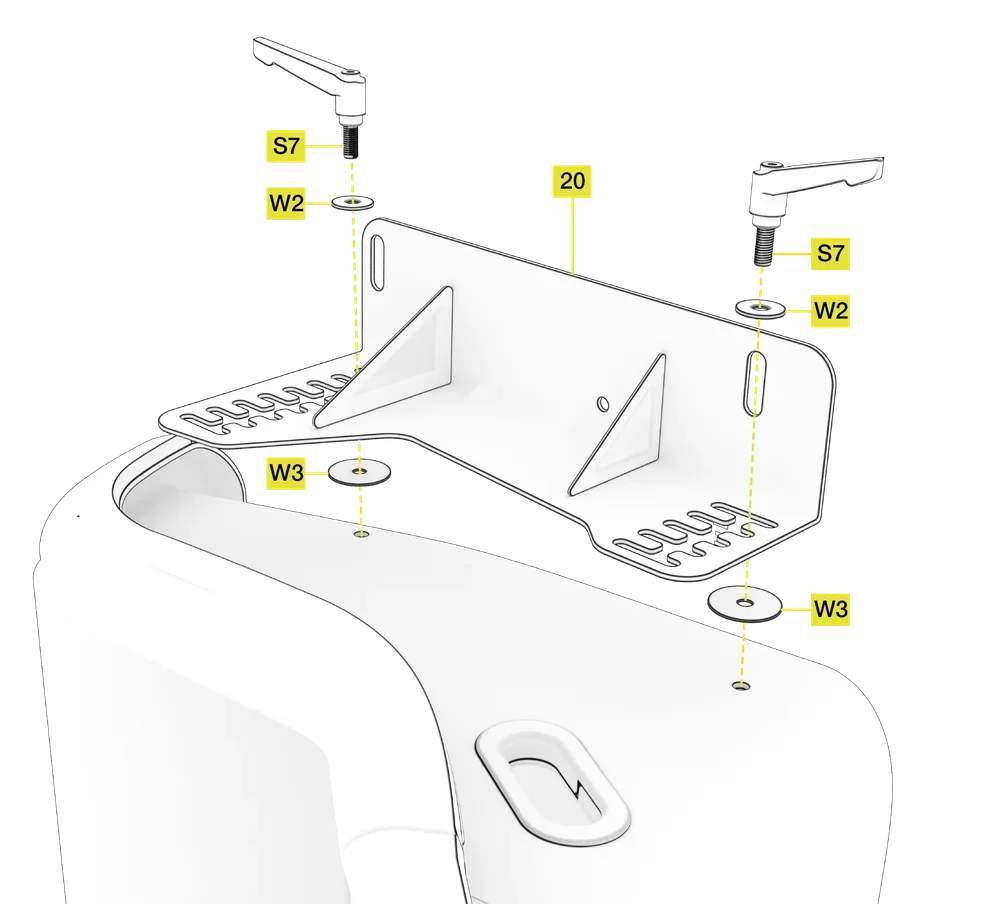 S7
W2
20
S7
W2
W3
W3