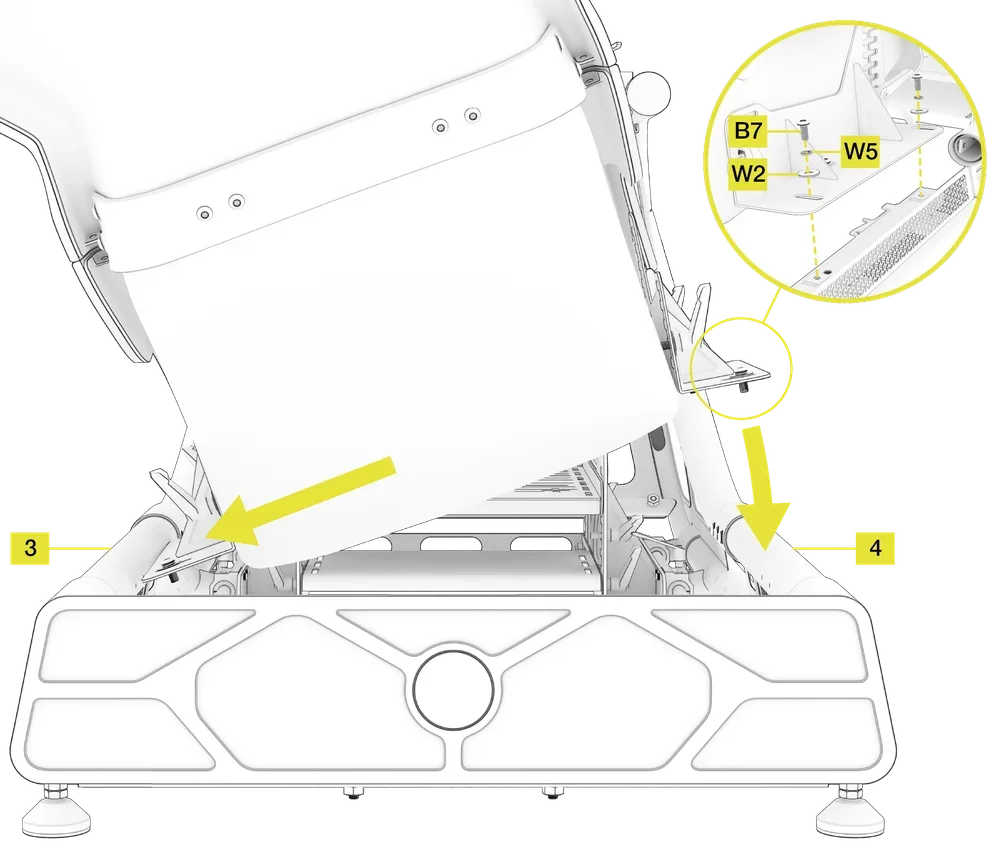 B7
W5
W2
3
4