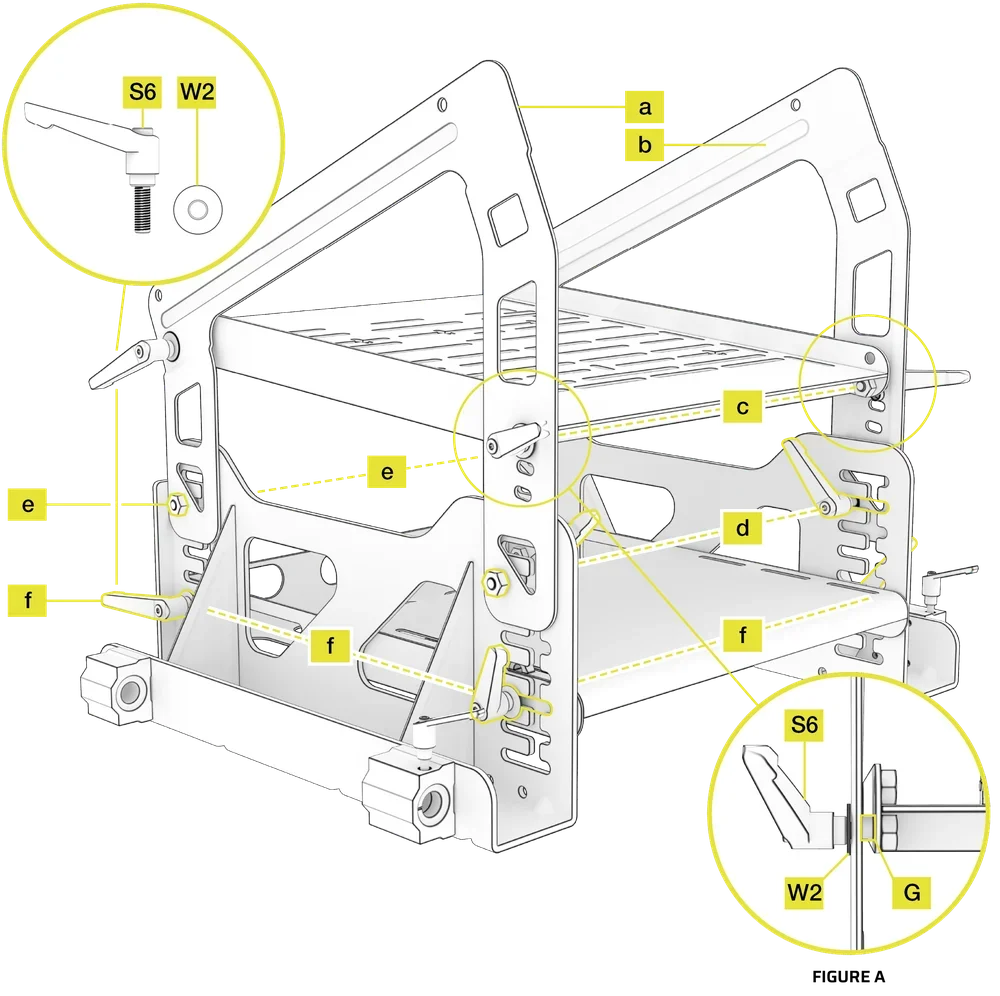 S6
W2
a
b
c
e
e
d
f
f
f
S6
W2
G
FIGURE A