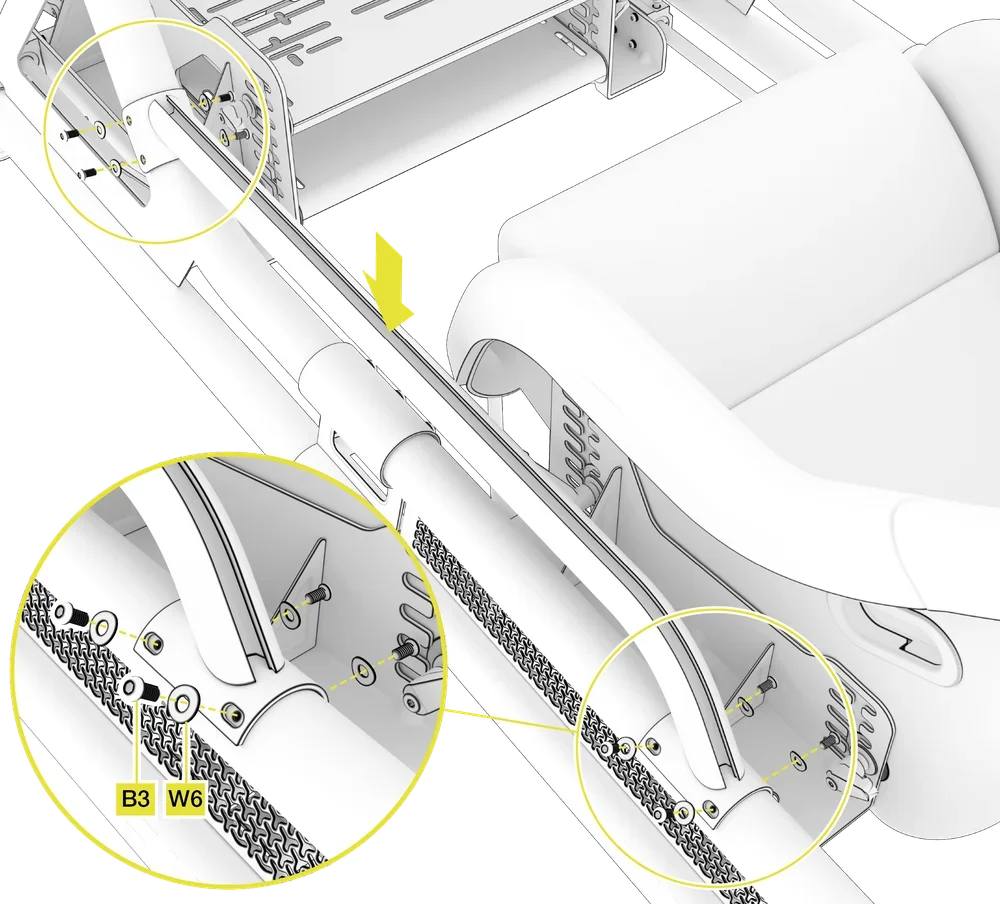 B3
W6