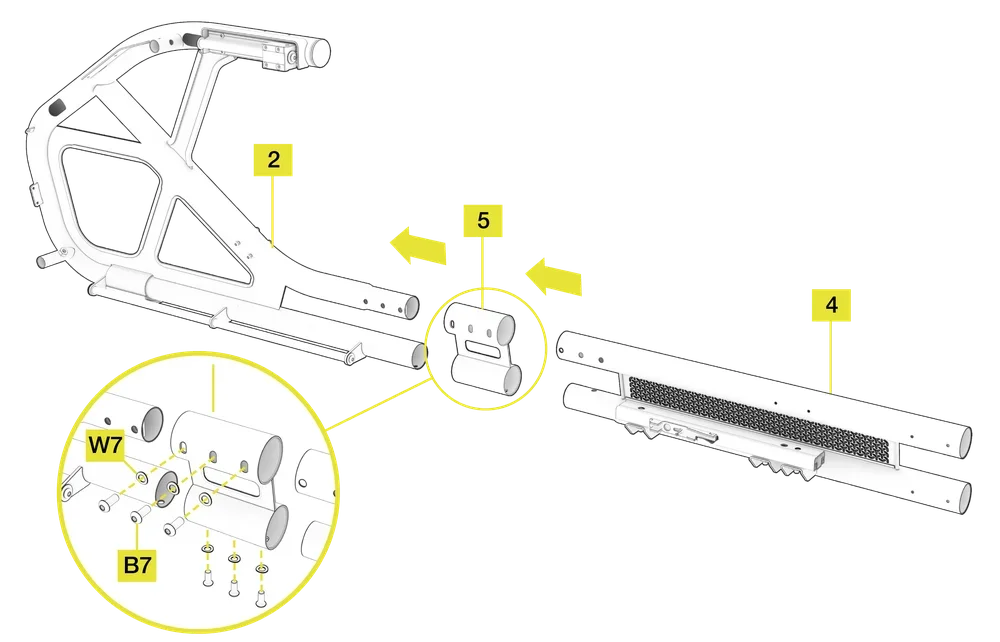 2

5

4

W7

B7