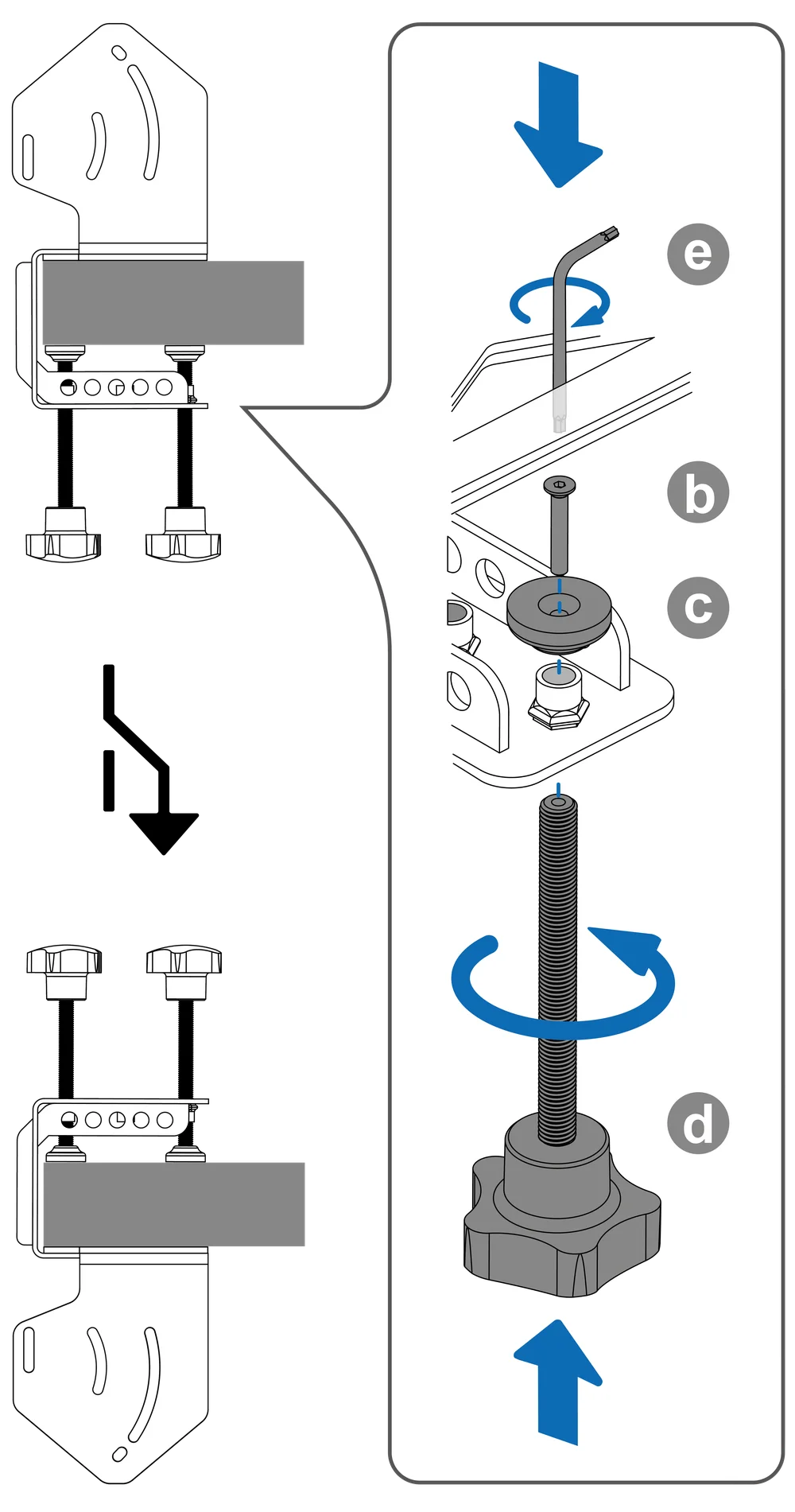 e

b

c

d