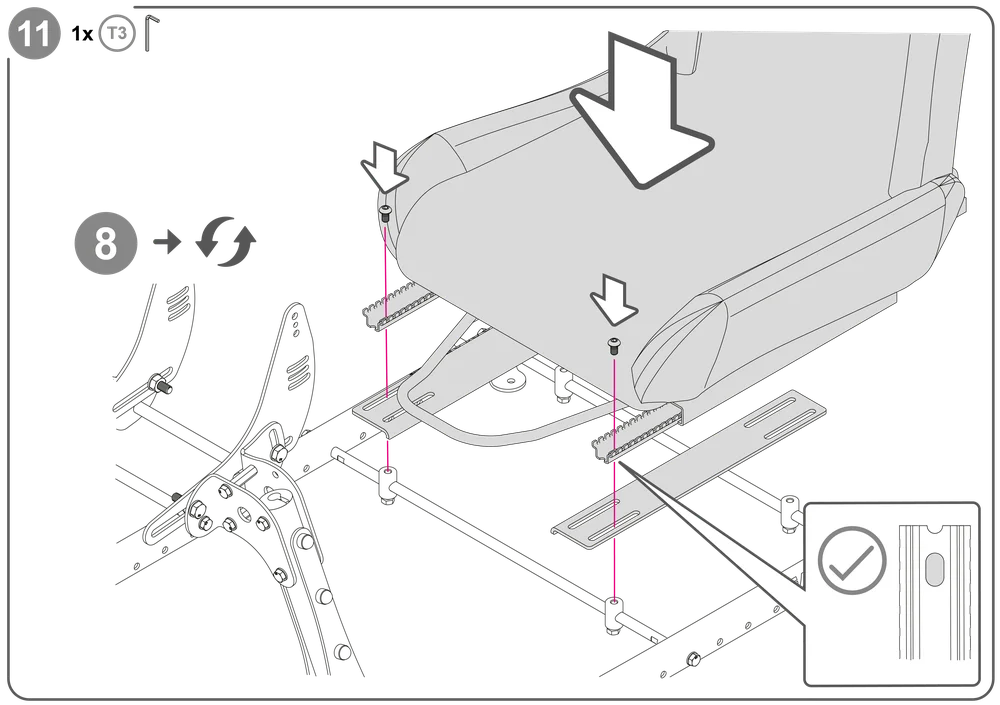 11 1x T3

8 →