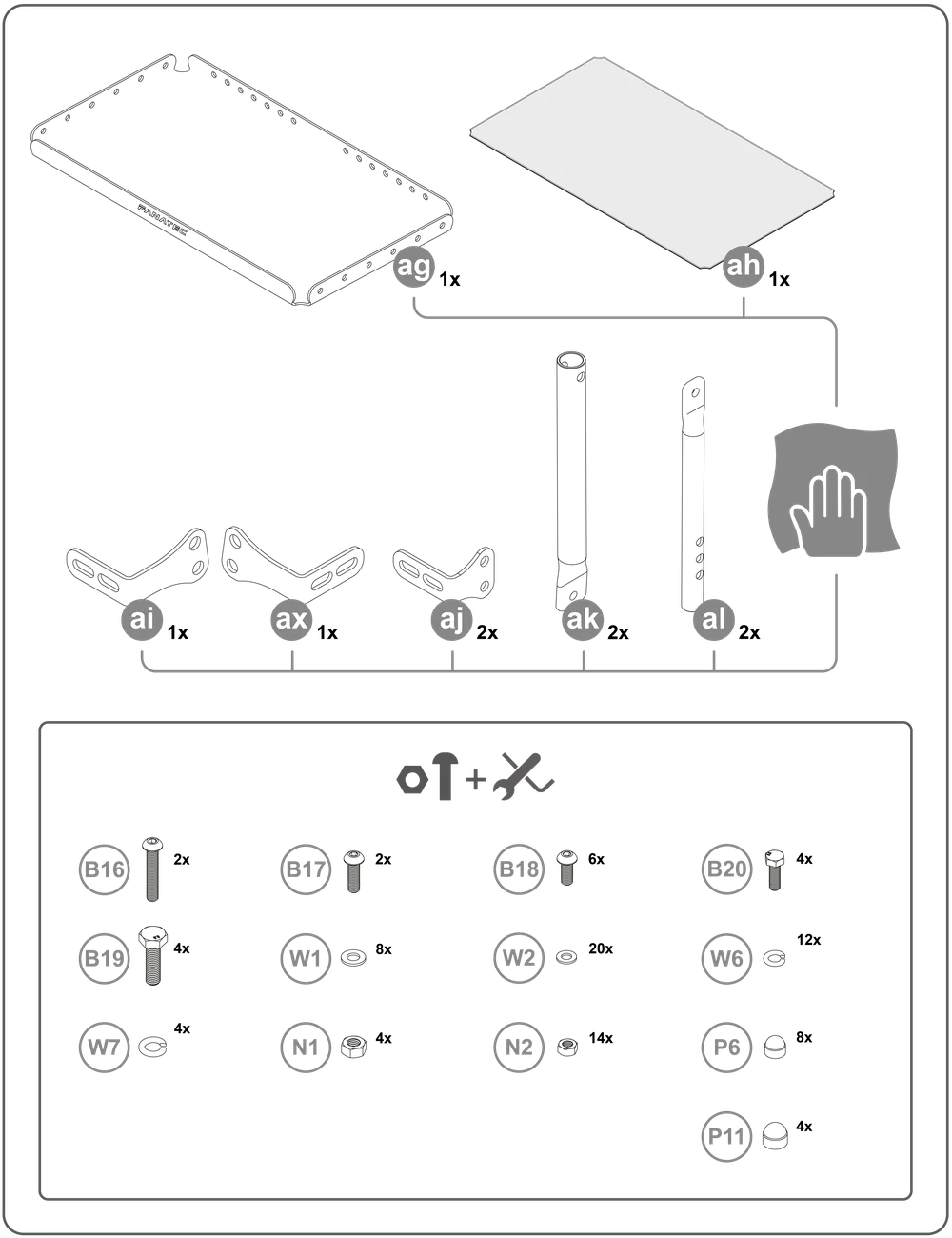 FANATEC

ag 1x

ah 1x

ai 1x

ax 1x

aj 2x

ak 2x

al 2x

+

B16 2x

B17 2x

B18 6x

B20 4x

B19 4x

W1 8x

W2 20x

W6 12x

W7 4x

N1 4x

N2 14x

P6 8x

P11 4x