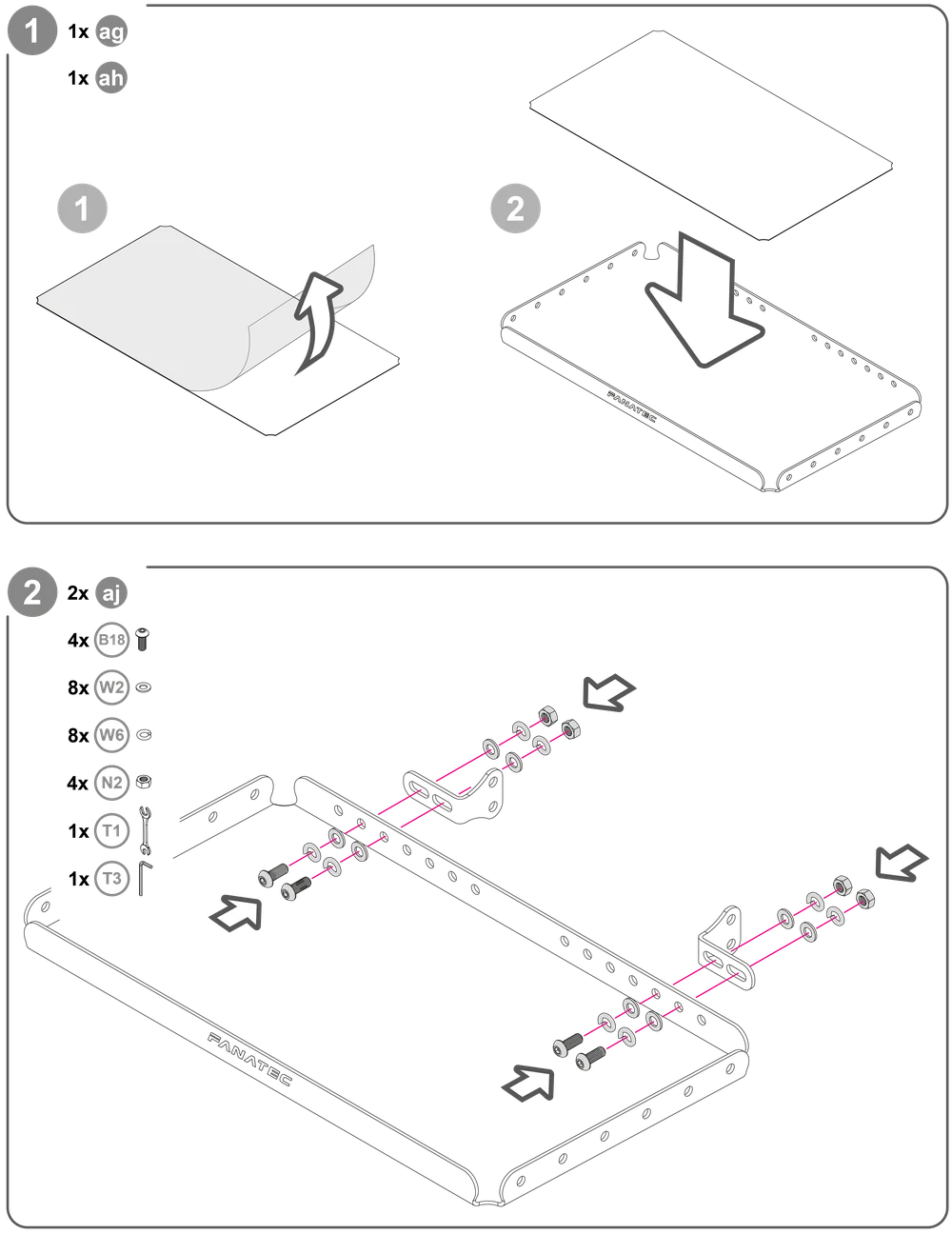 1 1x ag
1x ah

1

2

FANATEC

2 2x aj
4x B18
8x W2
8x W6
4x N2
1x T1
1x T3

FANATEC