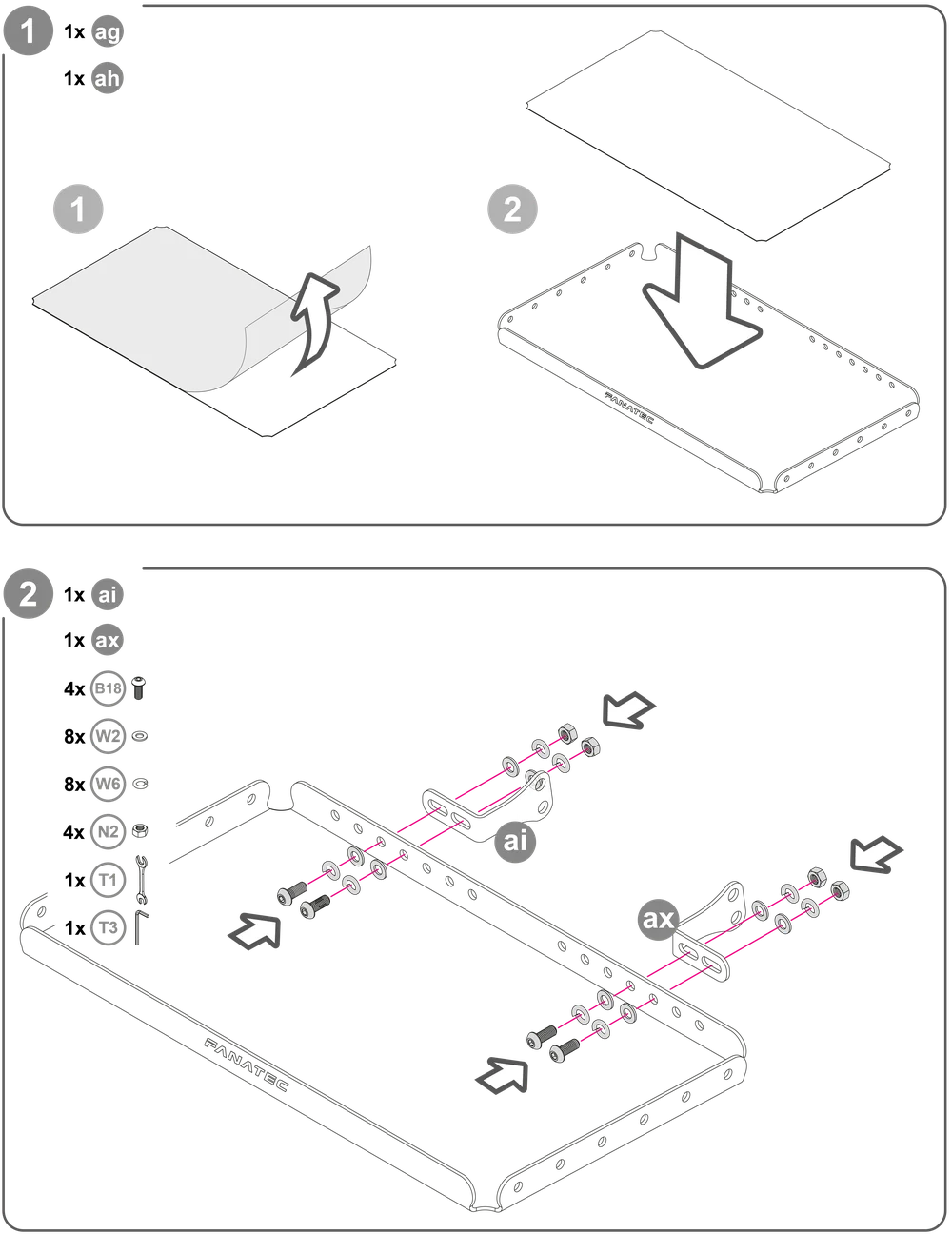 1

1x ag

1x ah

1

2

FANATEC

2

1x ai

1x ax

4x B18

8x W2

8x W6

4x N2

1x T1

1x T3

ai

ax

FANATEC